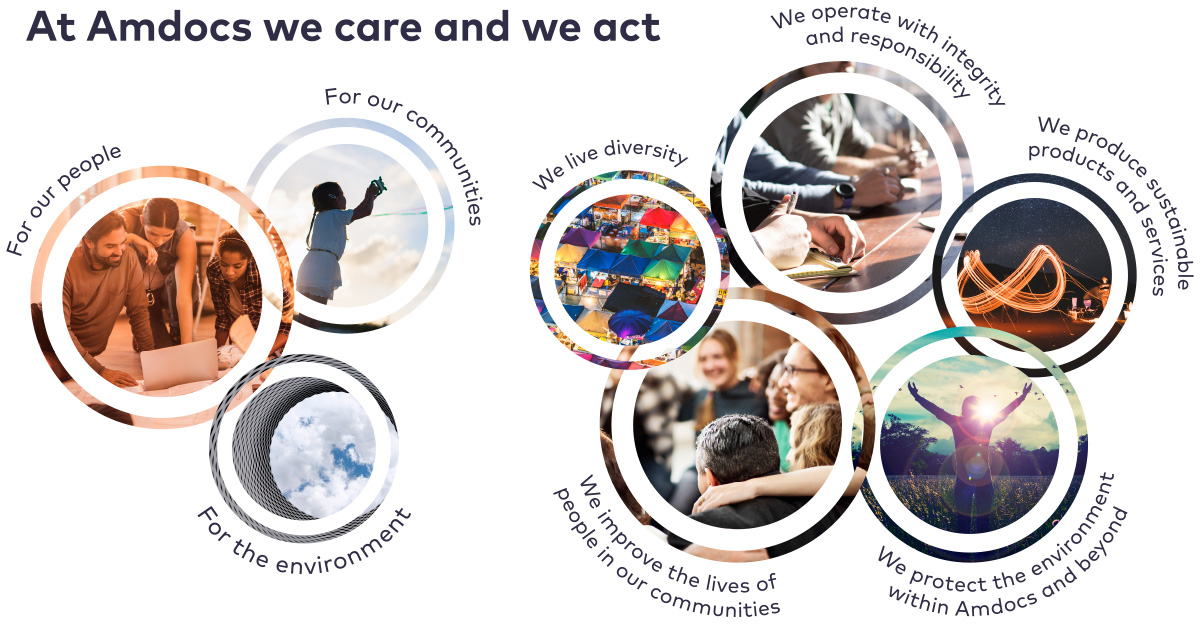 At Amdocs we care and we act

For our people

For our communities

For the environment

We live diversity

We operate with integrity and responsibility

We produce sustainable products and services

We improve the lives of people in our communities

We protect the environment within Amdocs and beyond